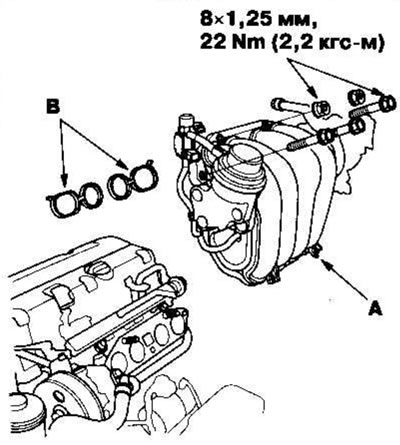 8×1,25 мм,
22 Nm (2,2 кгс-м)

B

A