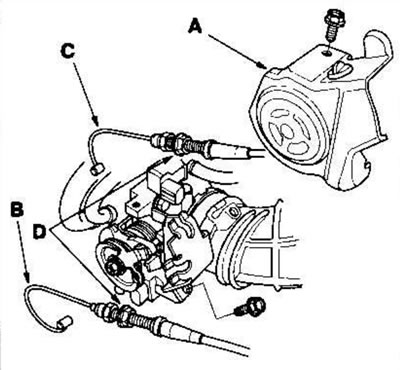 A
C
B
D