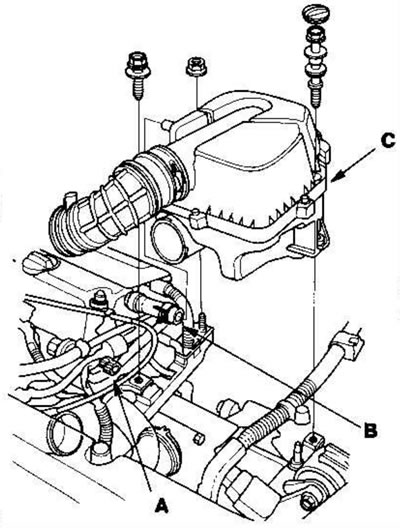 C

B

A