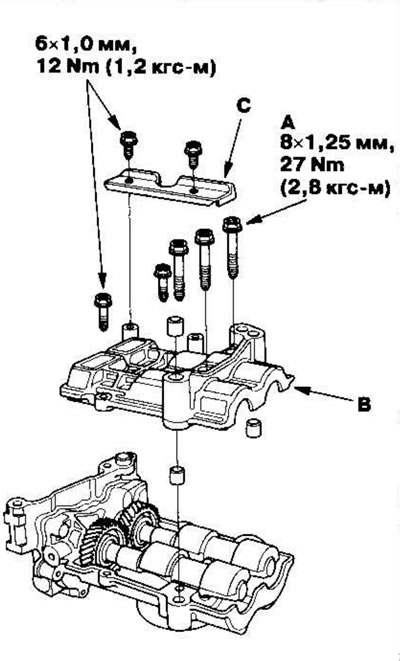 6×1,0 мм,
12 Nm (1,2 кгс-м)

C

A
8×1,25 мм,
27 Nm
(2,8 кгс-м)

B