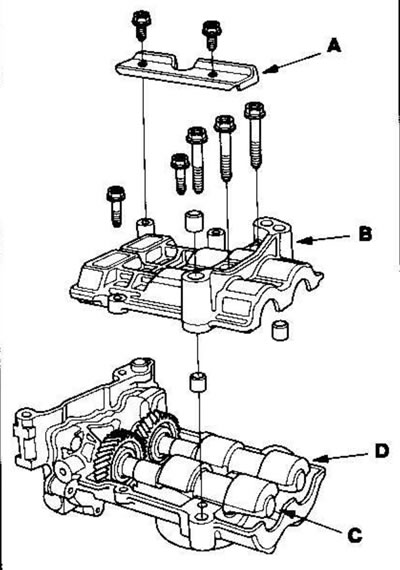 A
B
D
C