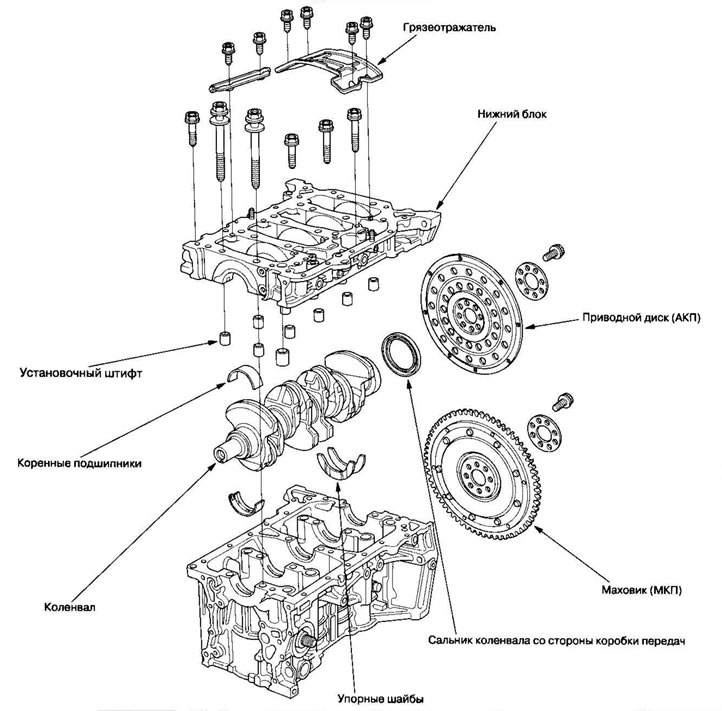 Грязеотражатель

Нижний блок

Приводной диск (АКП)

Установочный штифт

Коренные подшипники

Маховик (МКП)

Коленвал

Сальник коленвала со стороны коробки передач

Упорные шайбы