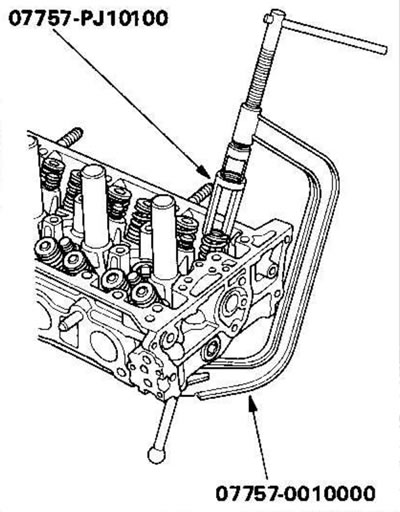 07757-PJ10100

07757-0010000