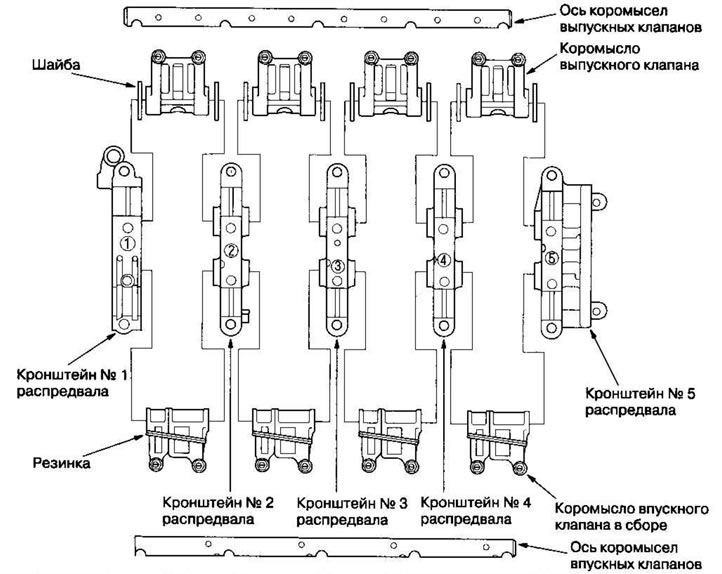 Ось коромысел выпускных клапанов

Шайба

Коромысло выпускного клапана

①

②

③

④

⑤

Кронштейн № 1 распредвала

Кронштейн № 5 распредвала

Резинка

Кронштейн № 2 распредвала

Кронштейн № 3 распредвала

Кронштейн № 4 распредвала

Коромысло впускного клапана в сборе

Ось коромысел впускных клапанов