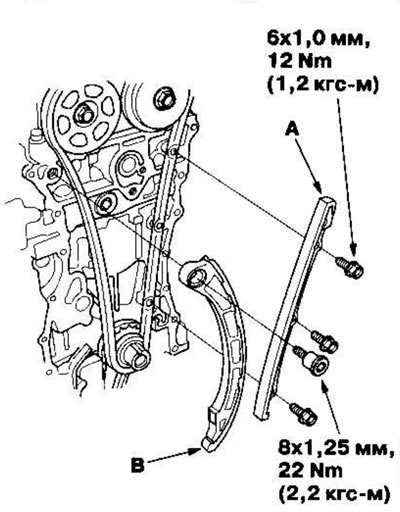 6x1,0 мм,
12 Nm
(1,2 кгс-м)

A

B

8x1,25 мм,
22 Nm
(2,2 кгс-м)