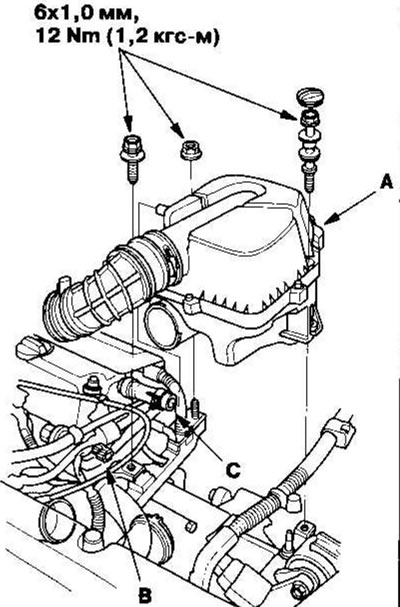 6x1,0 мм,
12 Nm (1,2 кгс-м)

A

C

B