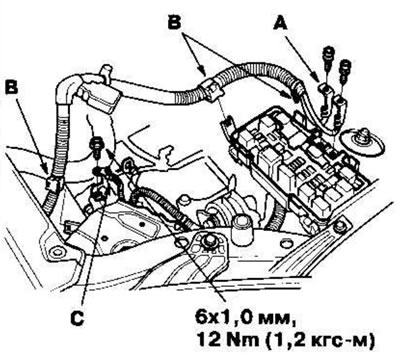 B
A
B
C
6x1,0 мм,
12 Nm (1,2 кгс-м)