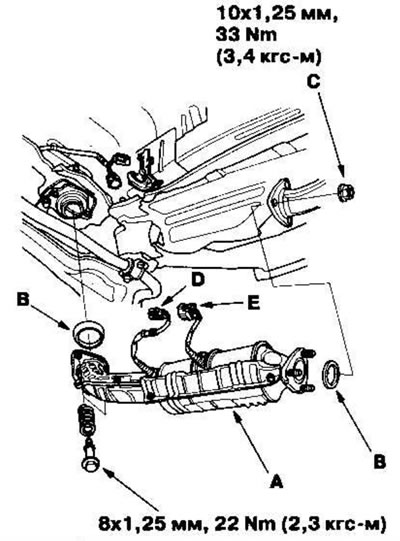 10x1,25 мм, 33 Nm (3,4 кгс-м)

C

D

B

E

B

A

8x1,25 мм, 22 Nm (2,3 кгс-м)