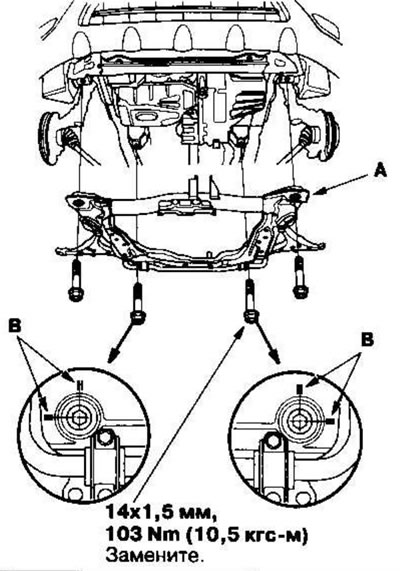 A

B

B

14x1,5 мм,
103 Nm (10,5 кгс-м)
Замените.