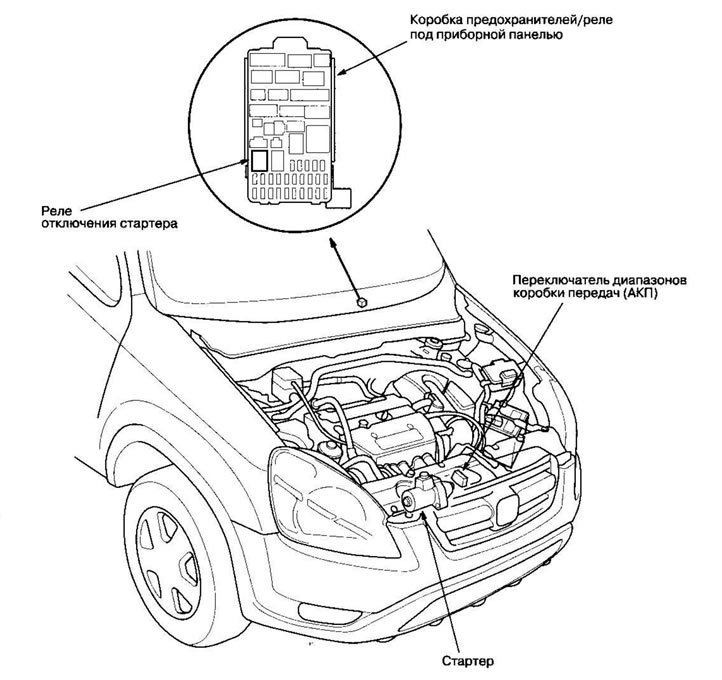 Коробка предохранителей/реле под приборной панелью

Реле отключения стартера

Переключатель диапазонов коробки передач (АКП)

Стартер