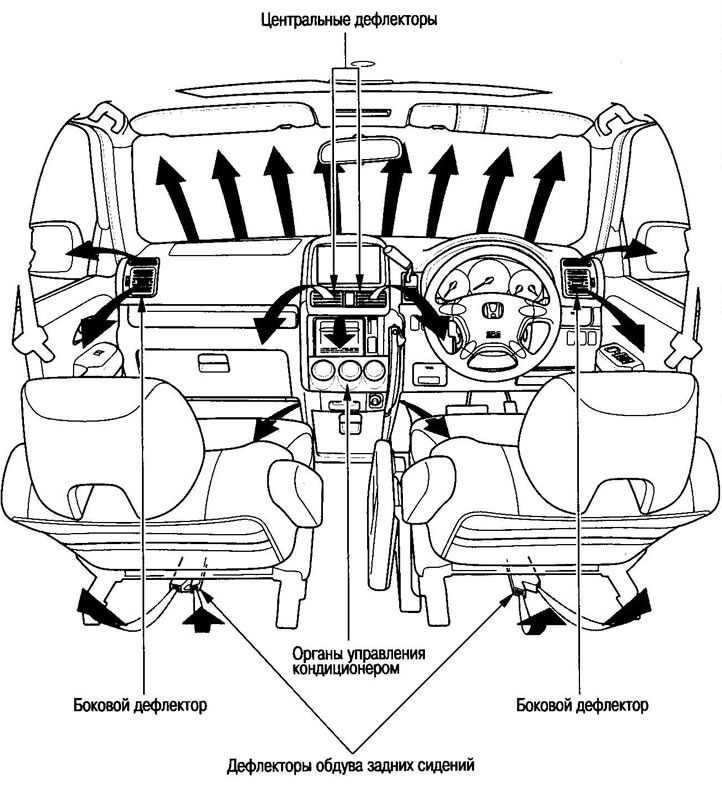 Центральные дефлекторы

Органы управления кондиционером

Боковой дефлектор

Боковой дефлектор

Дефлекторы обдува задних сидений