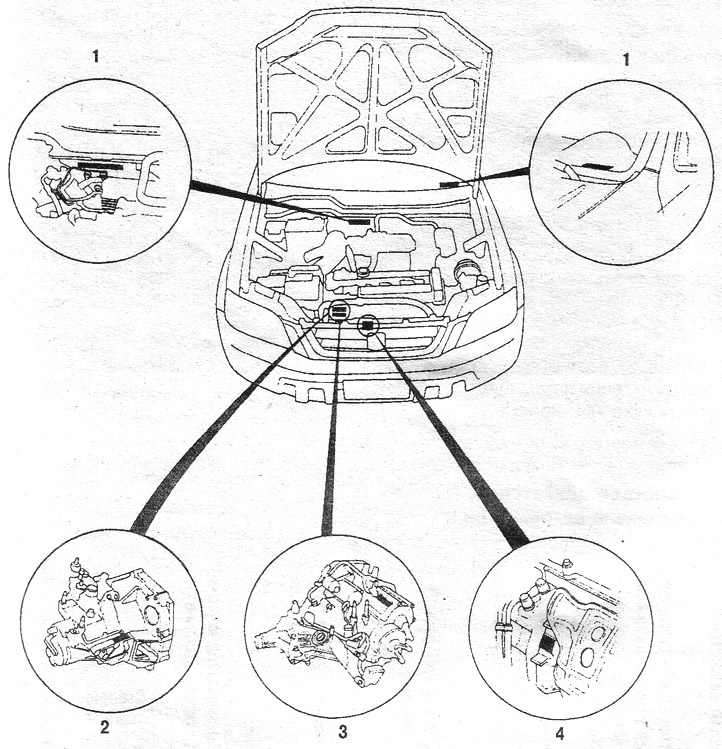 1

1

2

3

4