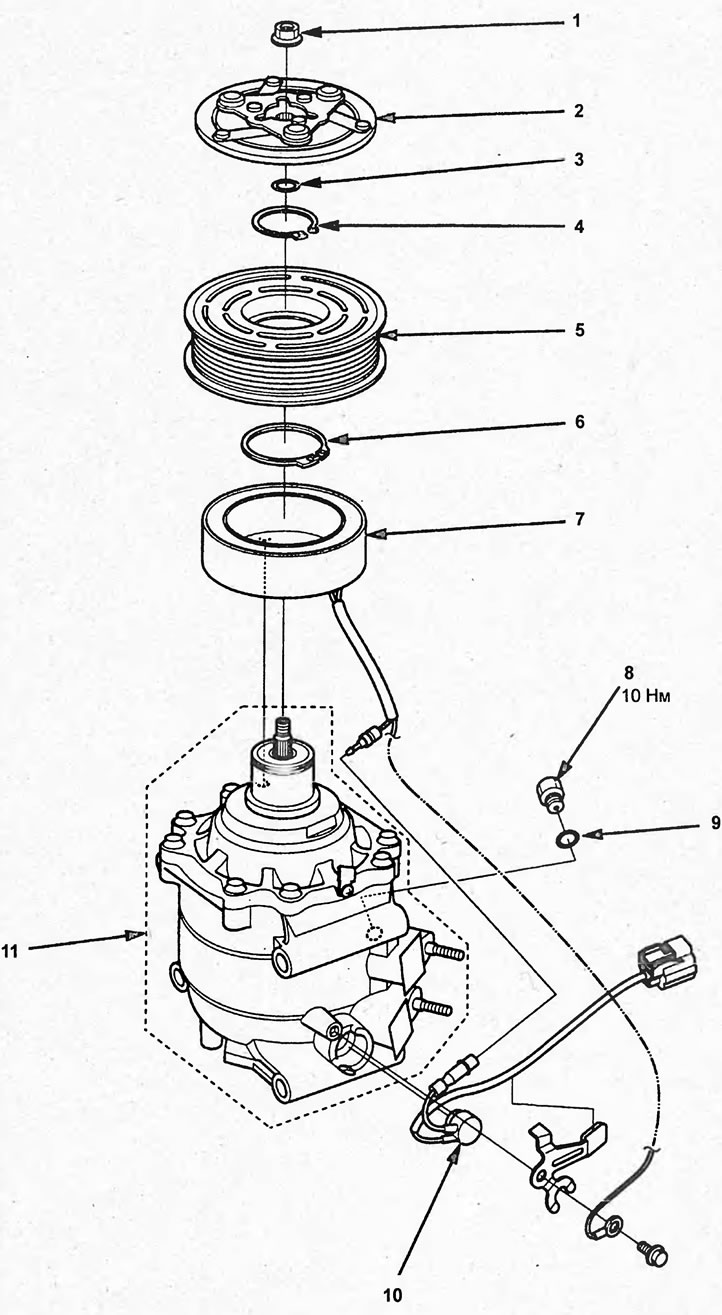 1
2
3
4
5
6
7
8
10 Нм
9
11
10