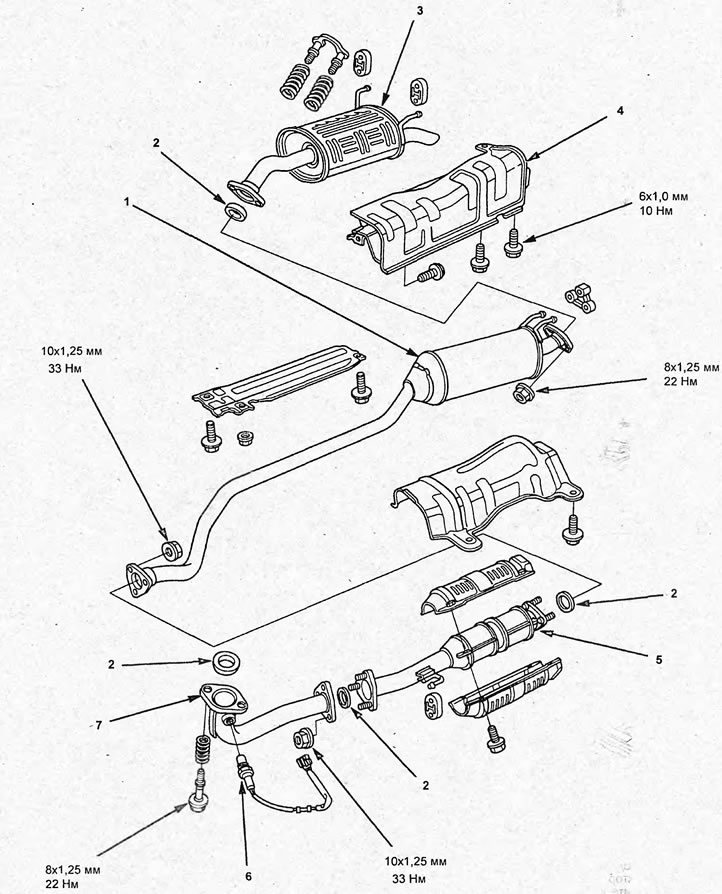 3

4

2

1

6x1,0 мм
10 Нм

10x1,25 мм
33 Нм

8x1,25 мм
22 Нм

2

5

2

7

2

8x1,25 мм
22 Нм

6

10x1,25 мм
33 Нм