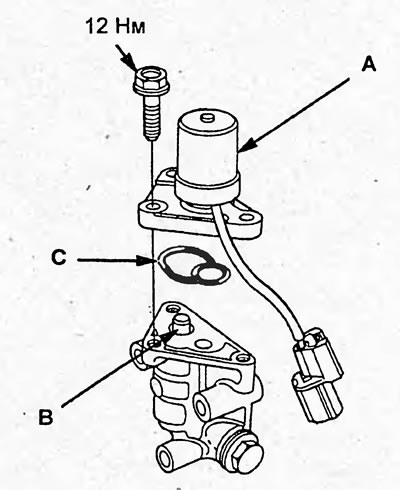 12 Нм

A

C

B