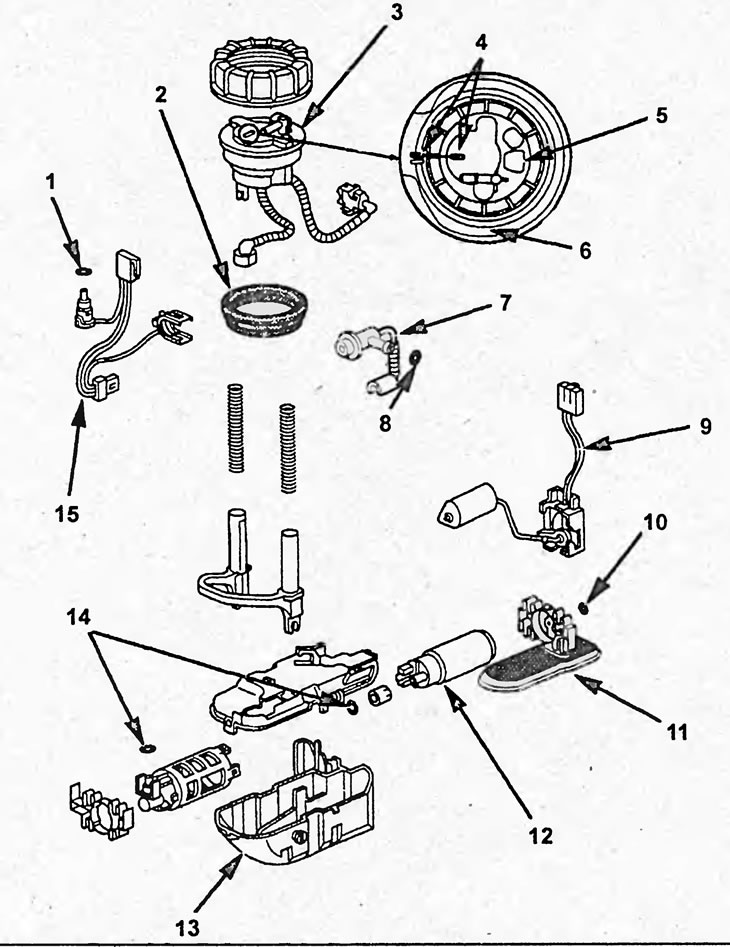 3
4
2
5
1
6
7
8
9
15
10
14
11
12
13