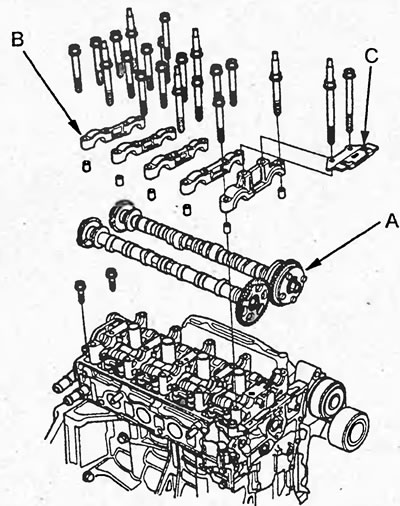 B
C
A