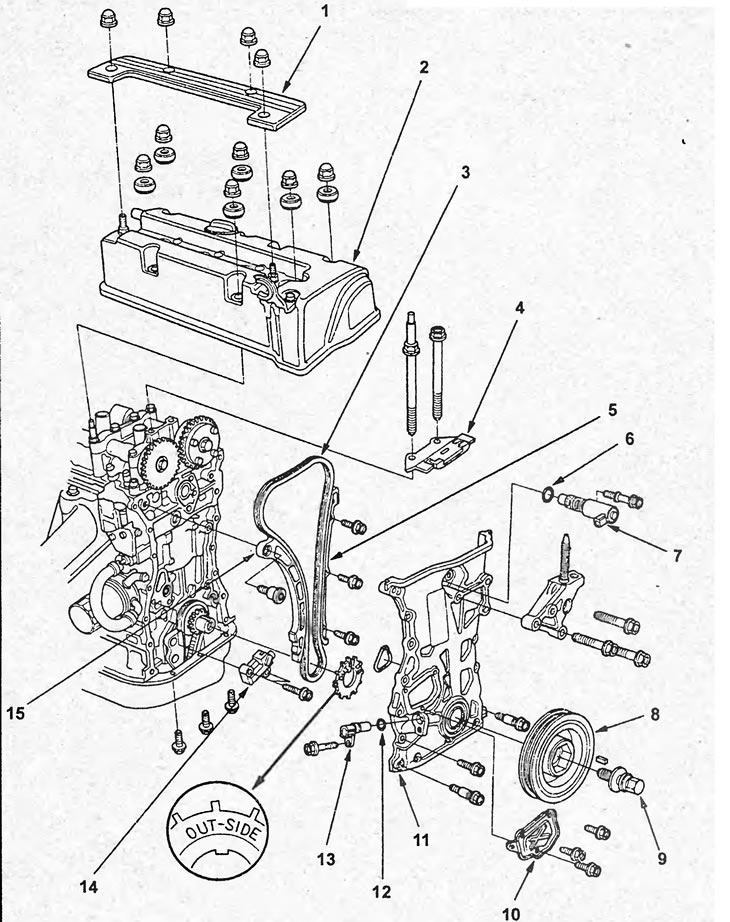 1
2
3
4
5
6
7
8
9
10
11
12
13
14
15
OUT-SIDE