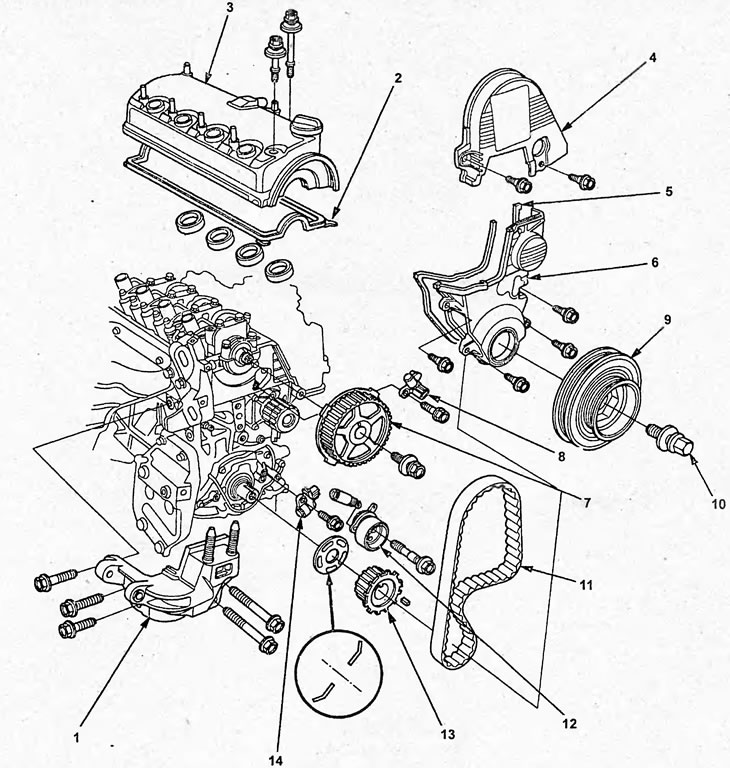 3
2
4
5
6
9
8
7
10
11
12
13
14
1