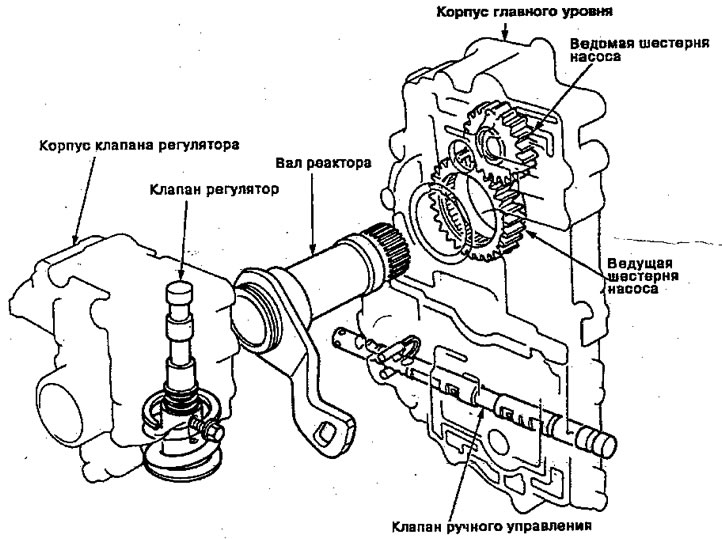 Корпус главного уровня

Ведомая шестерня насоса

Корпус клапана регулятора

Вал реактора

Клапан регулятор

Ведущая шестерня насоса

Клапан ручного управления