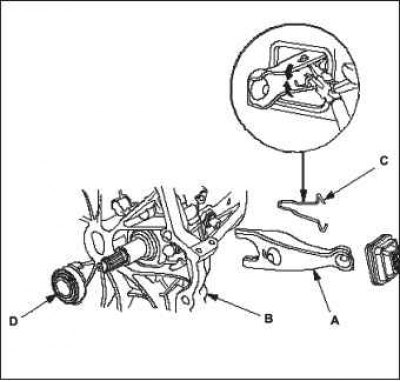 C

D

B

A