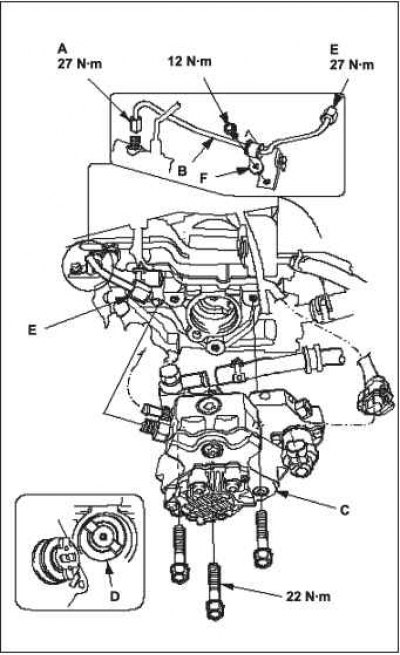 A
27 N·m

12 N·m

E
27 N·m

B

F

E

C

D

22 N·m