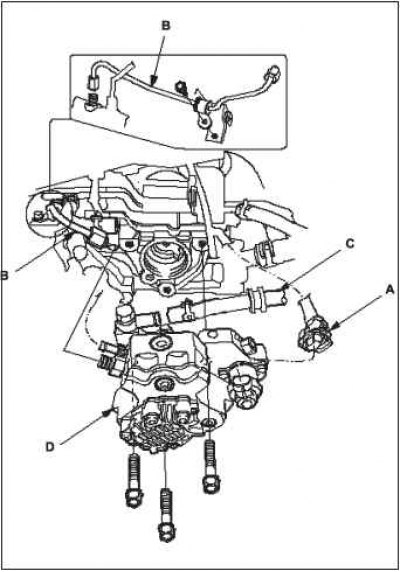 B
B
C
A
D