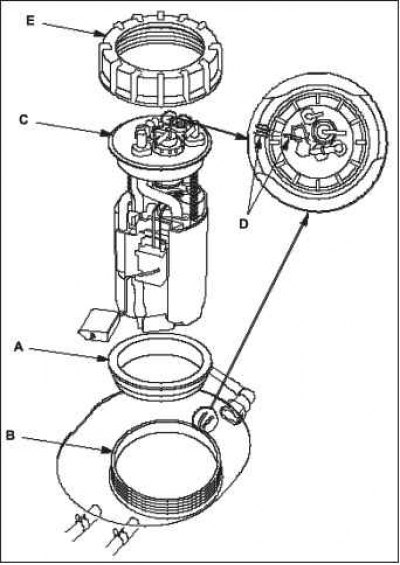 E

C

D

A

B