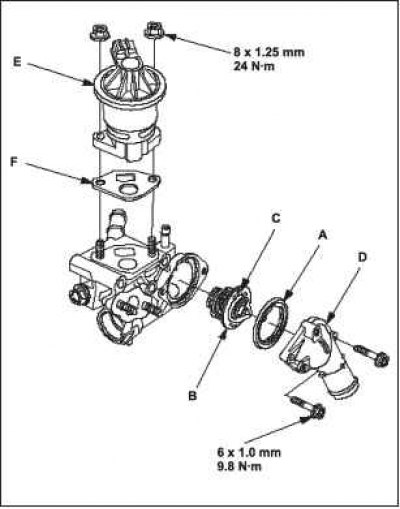 8 x 1.25 mm
24 N·m

E

F

C

A

D

B

6 x 1.0 mm
9.8 N·m