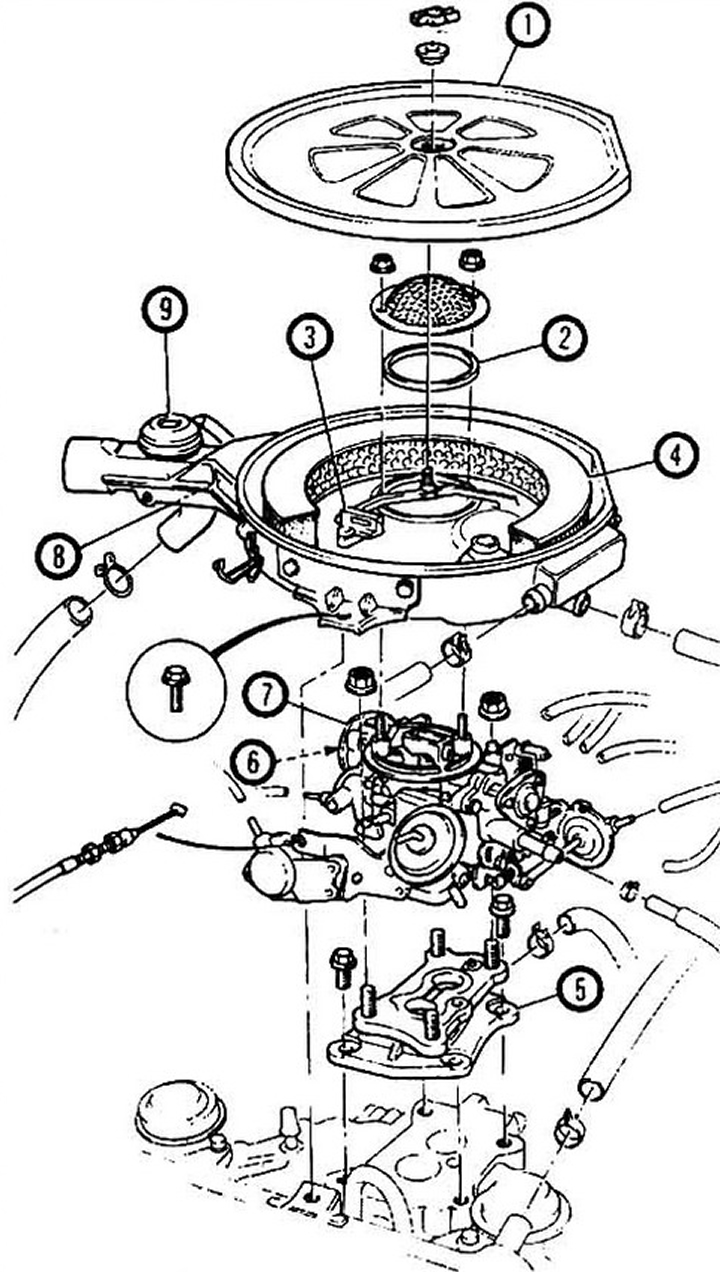 1
9
3
2
4
8
7
6
5