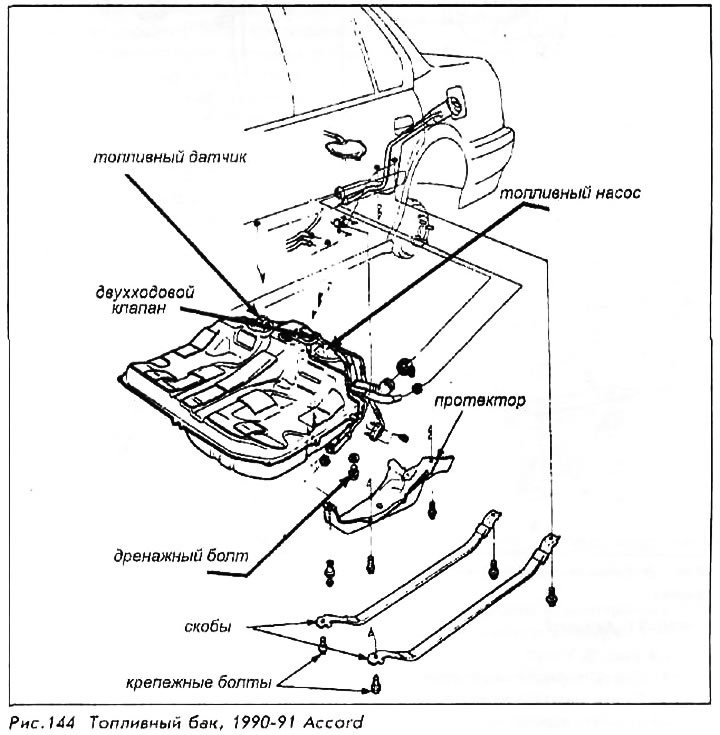 топливный датчик

топливный насос

двухходовой клапан

протектор

дренажный болт

скобы

крепежные болты

Рис.144 Топливный бак, 1990-91 Accord