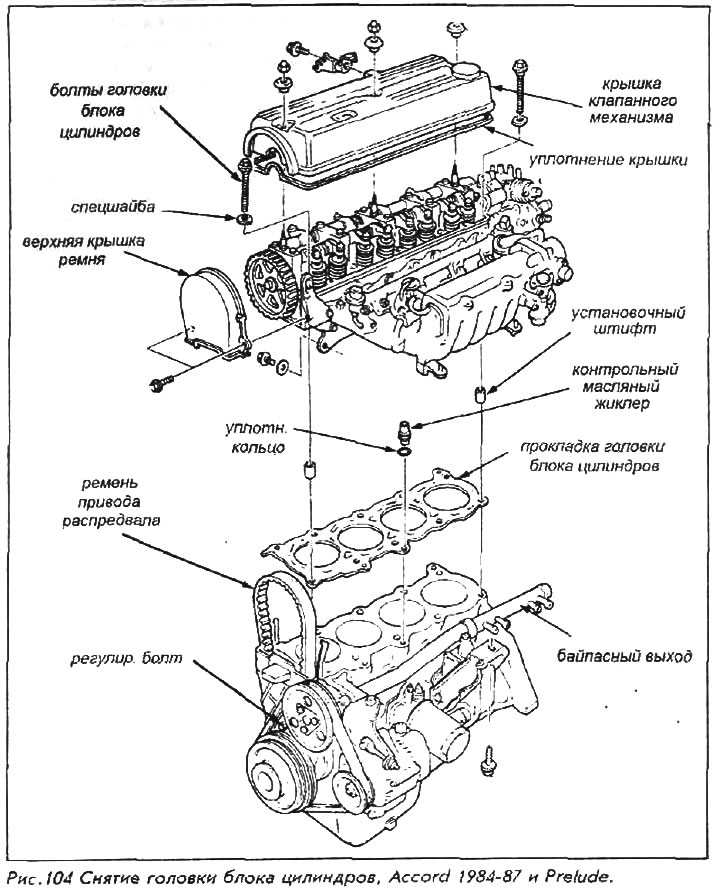 болты головки блока цилиндров

крышка клапанного механизма

уплотнение крышки

спецшайба

верхняя крышка ремня

установочный штифт

контрольный масляный жиклер

уплотн. кольцо

прокладка головки блока цилиндров

ремень привода распредвала

байпасный выход

регулир. болт

Рис.104 Снятие головки блока цилиндров, Accord 1984-87 и Prelude.