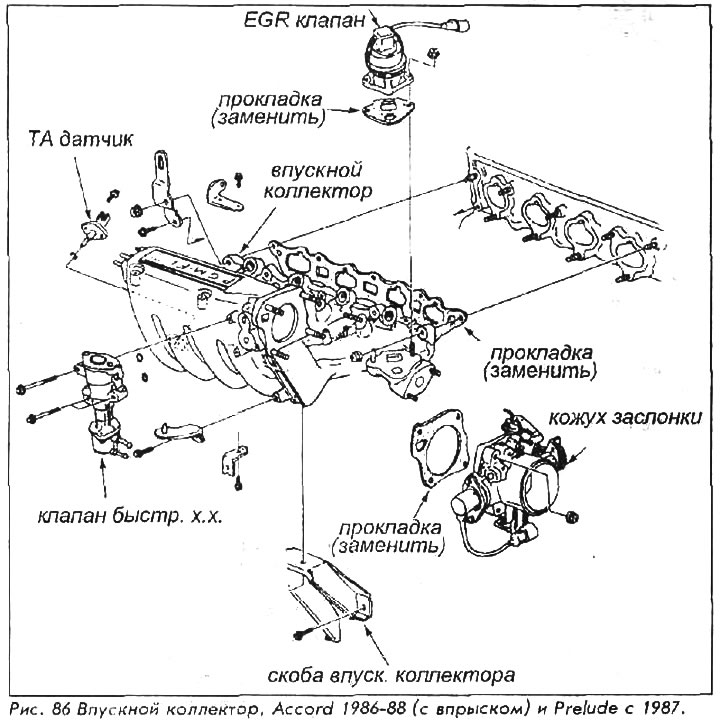 EGR клапан

прокладка (заменить)

ТА датчик

впускной коллектор

прокладка (заменить)

кожух заслонки

клапан быстр. х.х.

прокладка (заменить)

скоба впуск. коллектора

Рис. 86 Впускной коллектор, Accord 1986-88 (с впрыском) и Prelude с 1987.