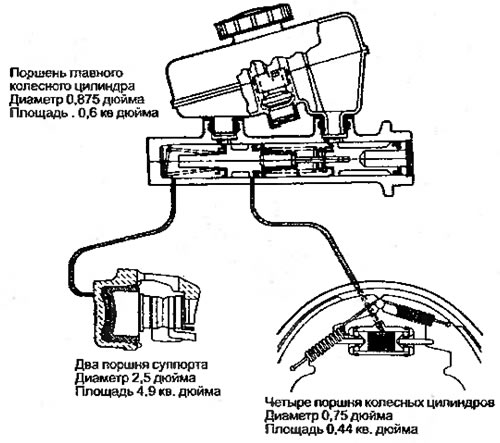 Поршень главного колесного цилиндра
Диаметр 0,875 дюйма
Площадь . 0,6 кв дюйма

Два поршня суппорта
Диаметр 2,5 дюйма
Площадь 4,9 кв. дюйма

Четыре поршня колесных цилиндров
Диаметр 0,75 дюйма
Площадь 0,44 кв. дюйма