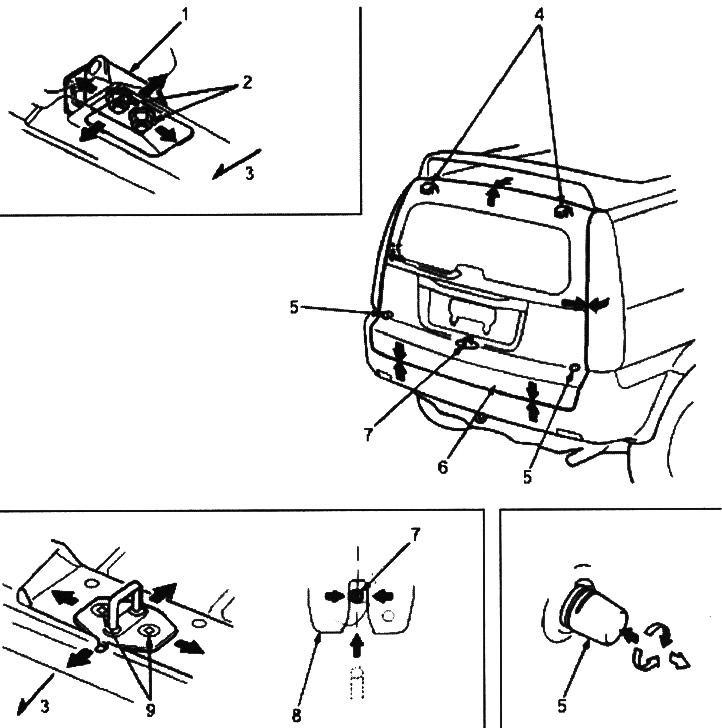 1
2
3
4
5
7
6
5
7
3
9
8
5