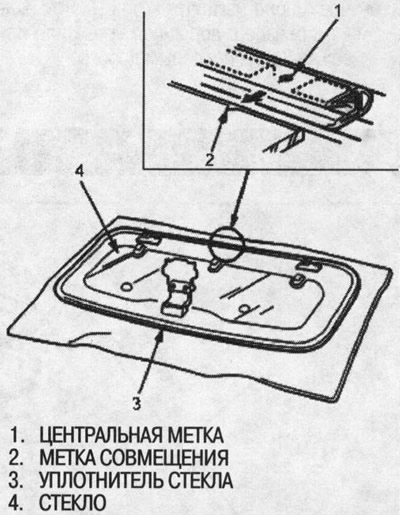 1
2
4
3
1. ЦЕНТРАЛЬНАЯ МЕТКА
2. МЕТКА СОВМЕЩЕНИЯ
3. УПЛОТНИТЕЛЬ СТЕКЛА
4. СТЕКЛО