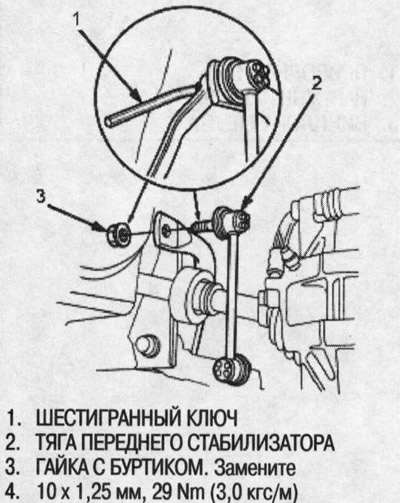 1
2
3

1. ШЕСТИГРАННЫЙ КЛЮЧ
2. ТЯГА ПЕРЕДНЕГО СТАБИЛИЗАТОРА
3. ГАЙКА С БУРТИКОМ. Замените
4. 10 х 1,25 мм, 29 Nm (3,0 кгс/м)