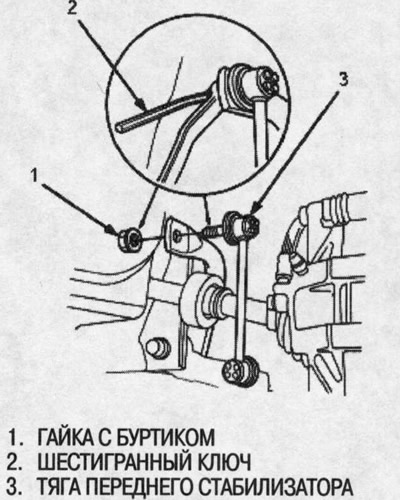 2

3

1

1. ГАЙКА С БУРТИКОМ
2. ШЕСТИГРАННЫЙ КЛЮЧ
3. ТЯГА ПЕРЕДНЕГО СТАБИЛИЗАТОРА