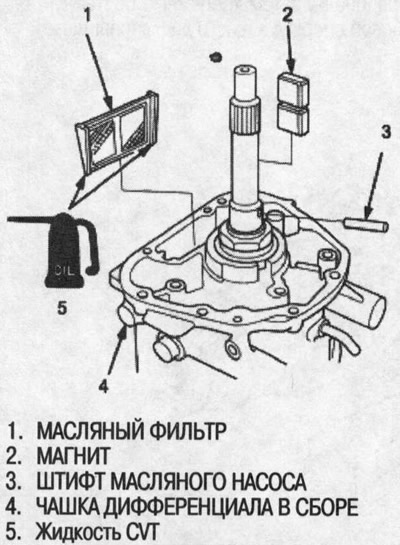 1

2

3

OIL

5

4

1. МАСЛЯНЫЙ ФИЛЬТР
2. МАГНИТ
3. ШТИФТ МАСЛЯНОГО НАСОСА
4. ЧАШКА ДИФФЕРЕНЦИАЛА В СБОРЕ
5. Жидкость CVT