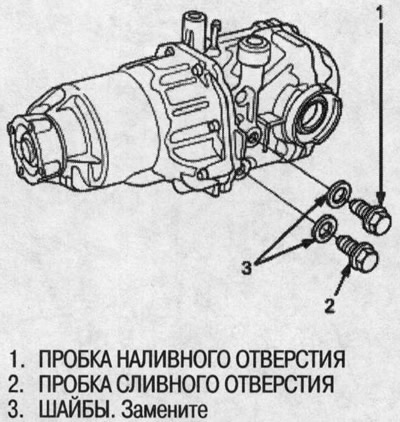 1

3

2

1. ПРОБКА НАЛИВНОГО ОТВЕРСТИЯ
2. ПРОБКА СЛИВНОГО ОТВЕРСТИЯ
3. ШАЙБЫ. Замените