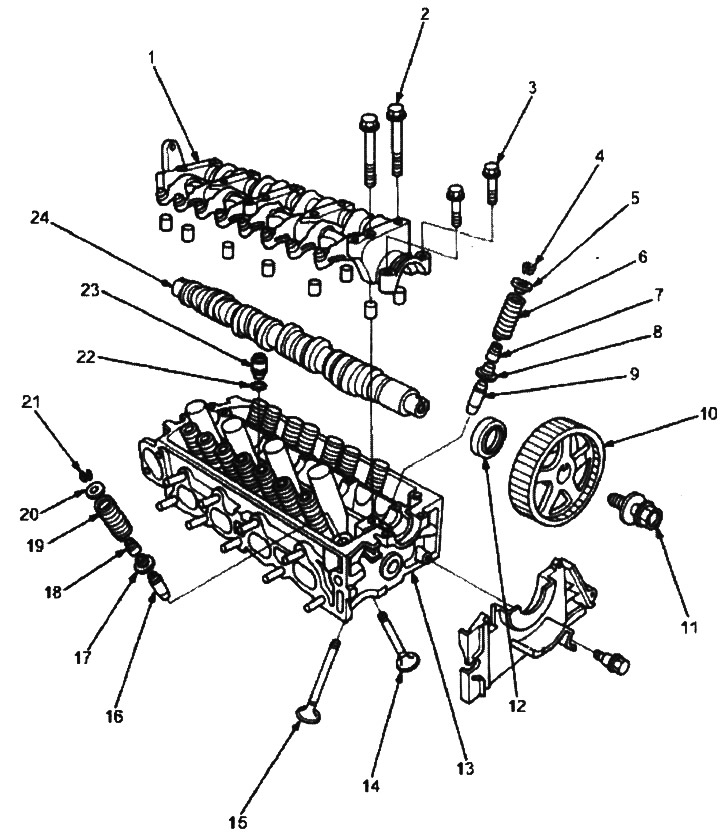 1
2
3
4
5
6
7
8
9
10
11
12
13
14
15
16
17
18
19
20
21
22
23
24