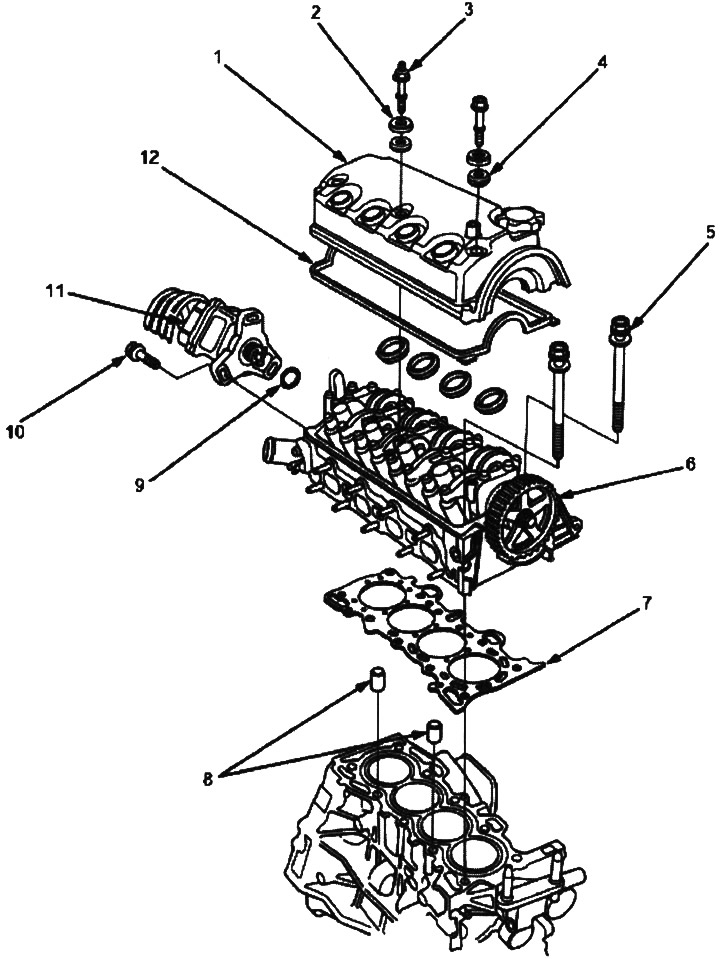 2
3
1
4
12
5
11
10
9
6
7
8