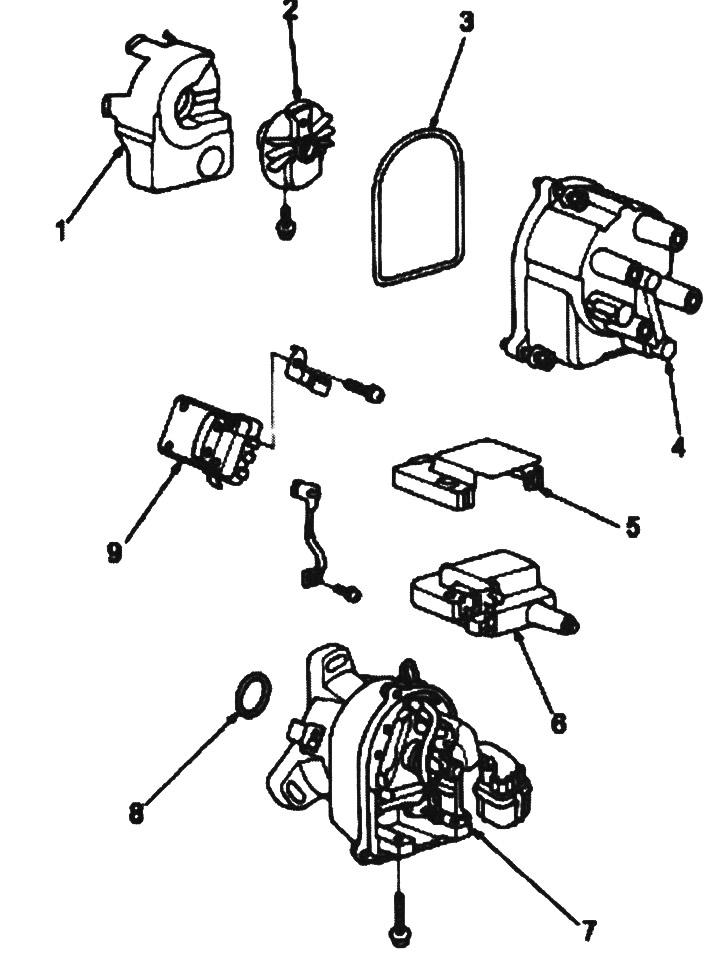 2
3
1
4
9
5
6
8
7