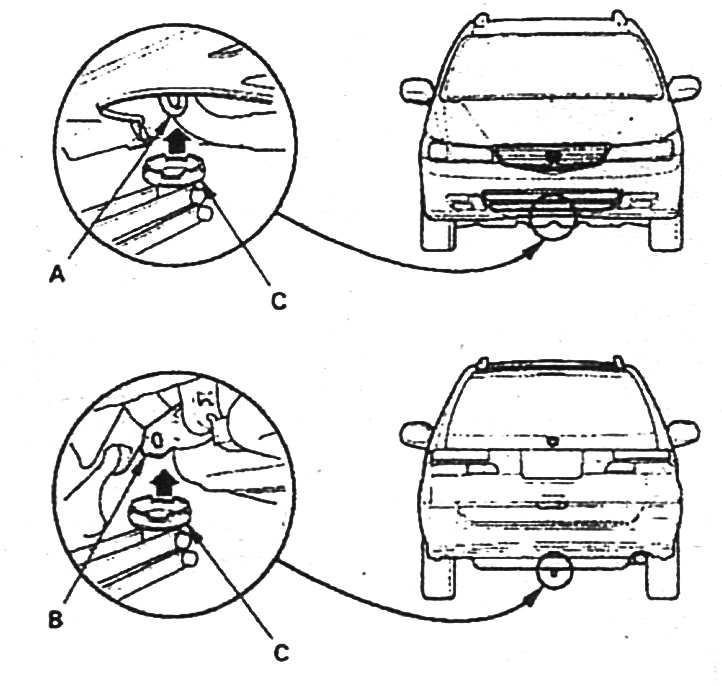 A

C

B

C