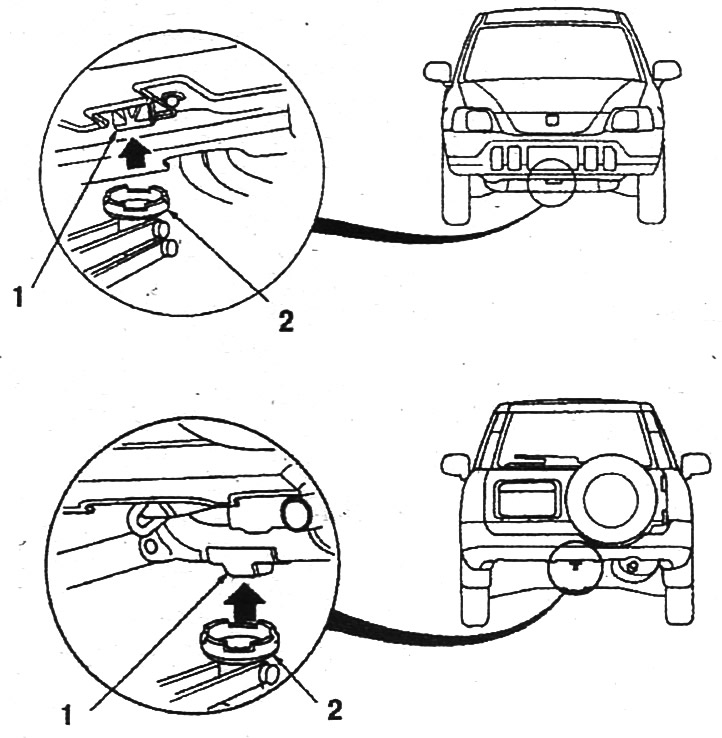 1
2
1
2