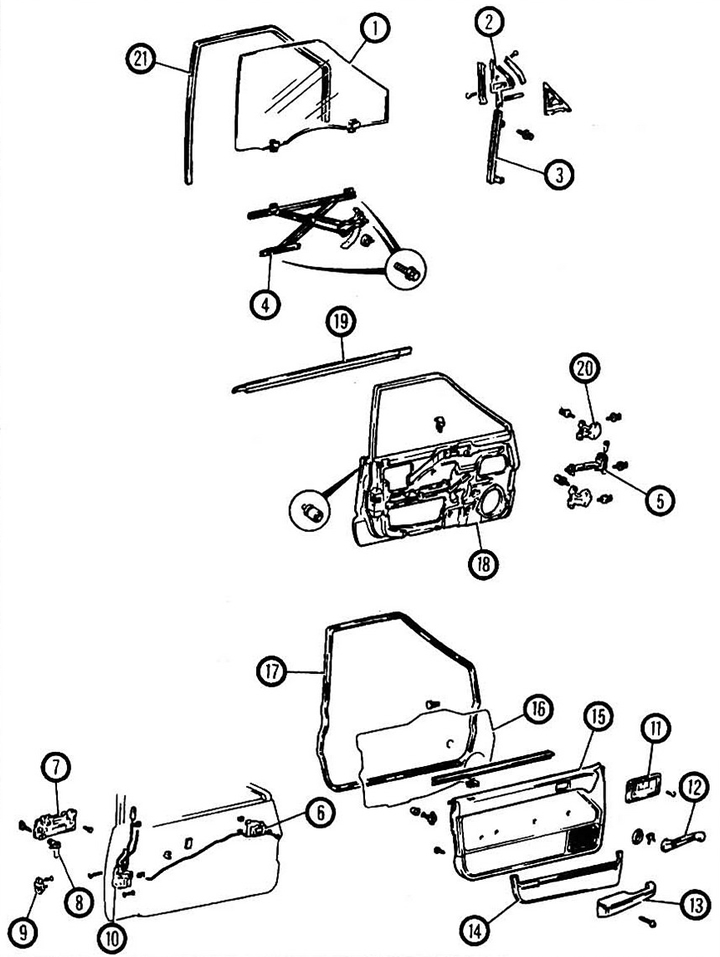 21
1
2
3
4
19
20
5
18
17
16
15
11
12
7
6
8
9
10
14
13