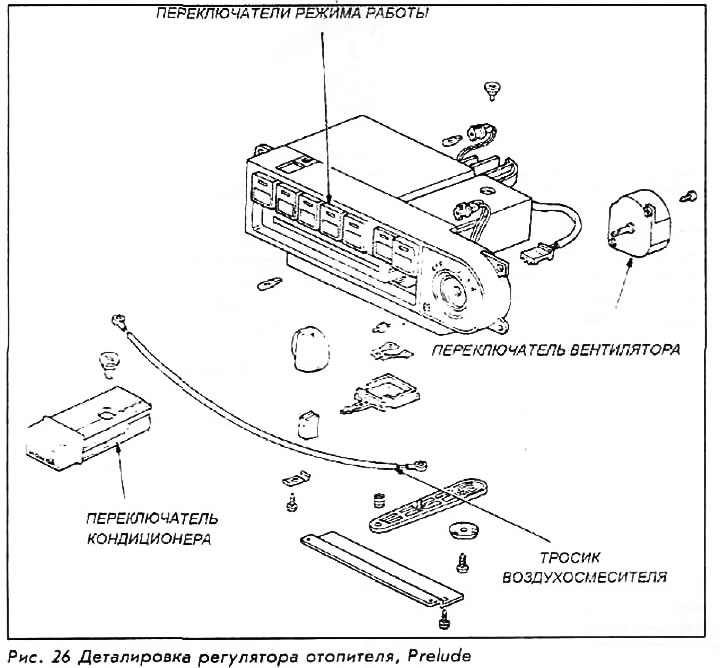 ПЕРЕКЛЮЧАТЕЛИ РЕЖИМА РАБОТЫ

ПЕРЕКЛЮЧАТЕЛЬ ВЕНТИЛЯТОРА

ПЕРЕКЛЮЧАТЕЛЬ КОНДИЦИОНЕРА

ТРОСИК ВОЗДУХОСМЕСИТЕЛЯ

Рис. 26 Деталировка регулятора отопителя, Prelude